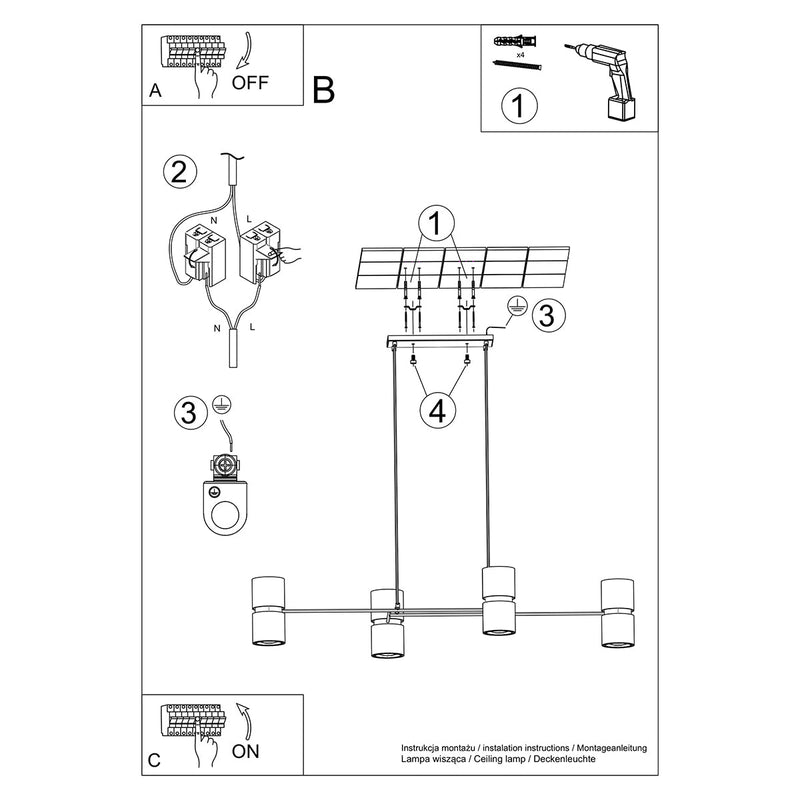 A
OFF

B

x4
1

2
N
L
N
L

1
3
4

3

C
ON

Instrukcja montażu / instalation instructions / Montageanleitung
Lampa wisząca / Ceiling lamp / Deckenleuchte