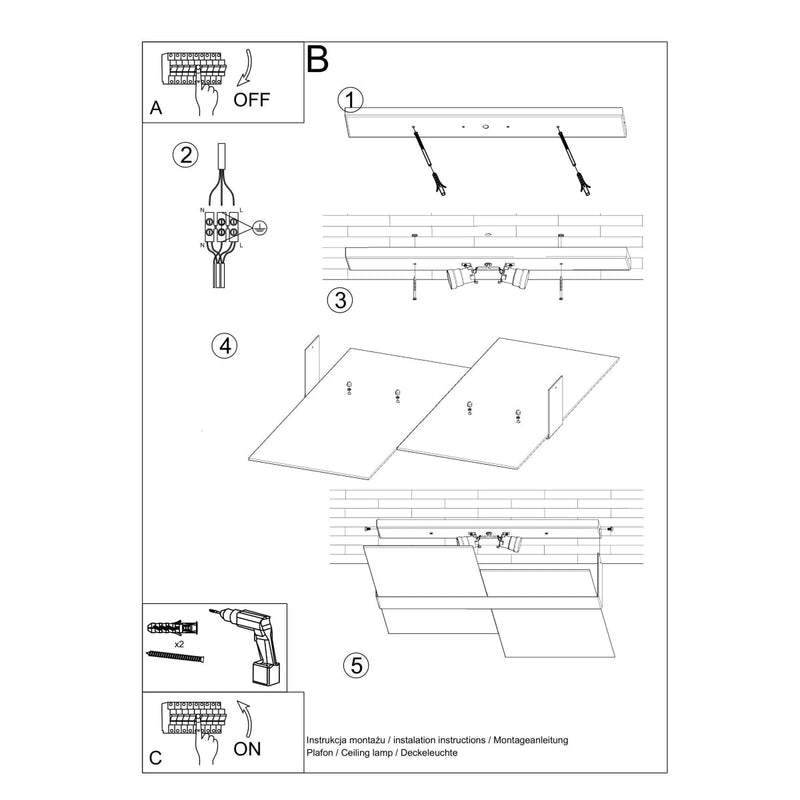 A
OFF

B

1

2

N
L
N
L

3

4

5

x2

C
ON

Instrukcja montażu / instalation instructions / Montageanleitung
Plafon / Ceiling lamp / Deckeleuchte