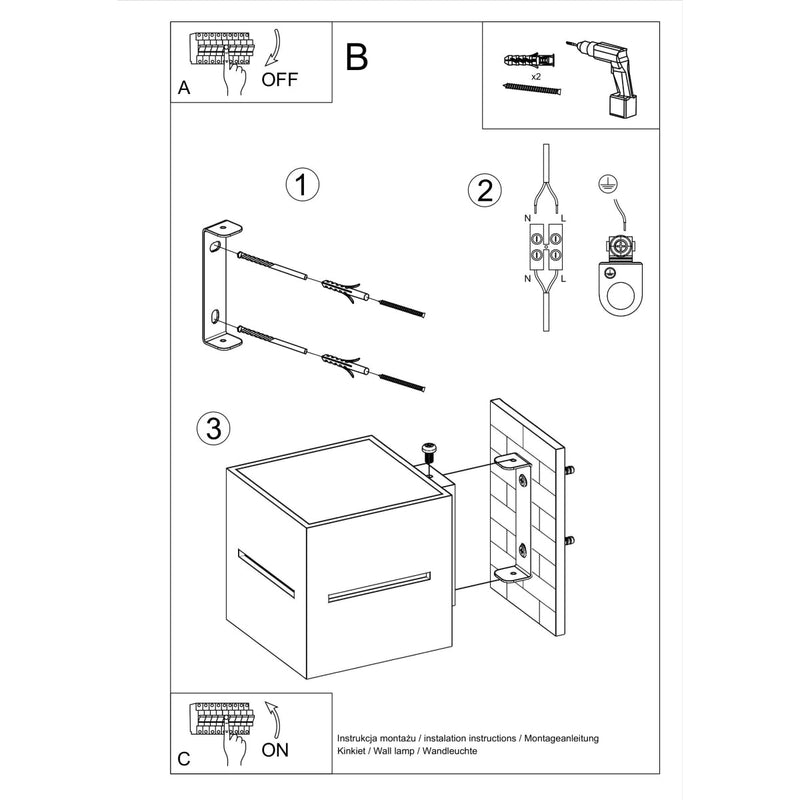 A
OFF

B

x2

1

2

N
L
N
L

3

C
ON

Instrukcja montażu / instalation instructions / Montageanleitung
Kinkiet / Wall lamp / Wandleuchte