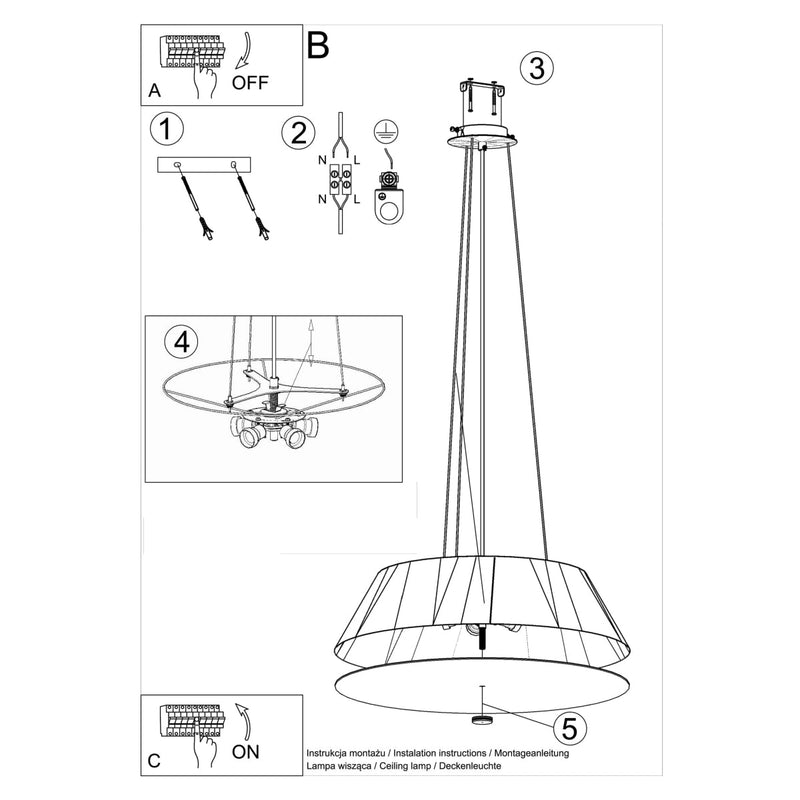 A
OFF

B

1

2
N L
N L

3

4

5

C
ON

Instrukcja montażu / Instalation instructions / Montageanleitung
Lampa wisząca / Ceiling lamp / Deckenleuchte