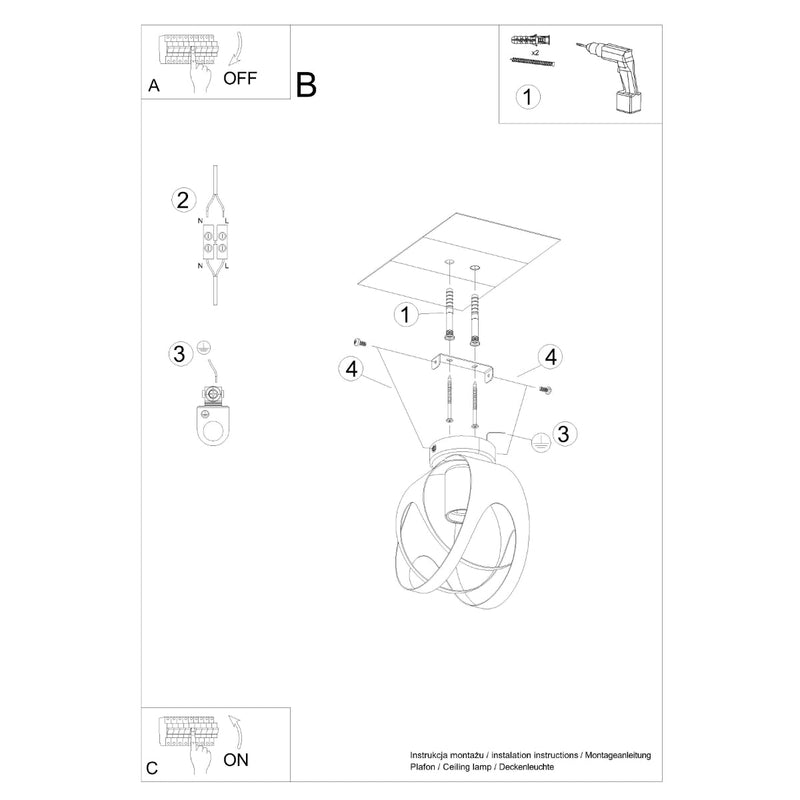 A OFF

B

x2

1

2

N L

N L

3

1

4

4

3

C ON

Instrukcja montażu / instalation instructions / Montageanleitung
Plafon / Ceiling lamp / Deckenleuchte