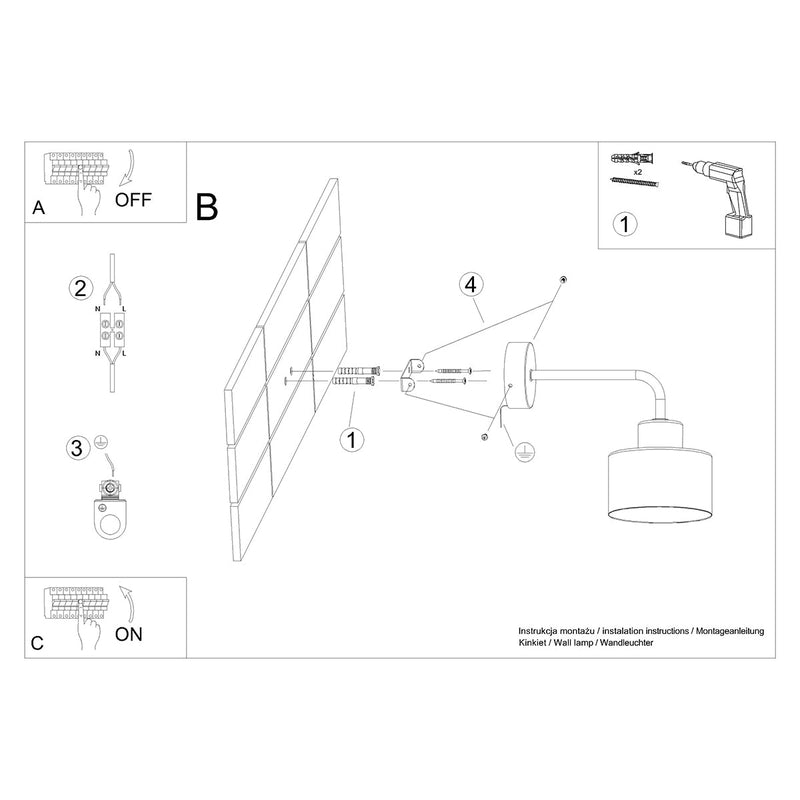 A
OFF

B

x2

1

2
N L
N L

4

3

1

C
ON

Instrukcja montażu / instalation instructions / Montageanleitung
Kinkiet / Wall lamp / Wandleuchter