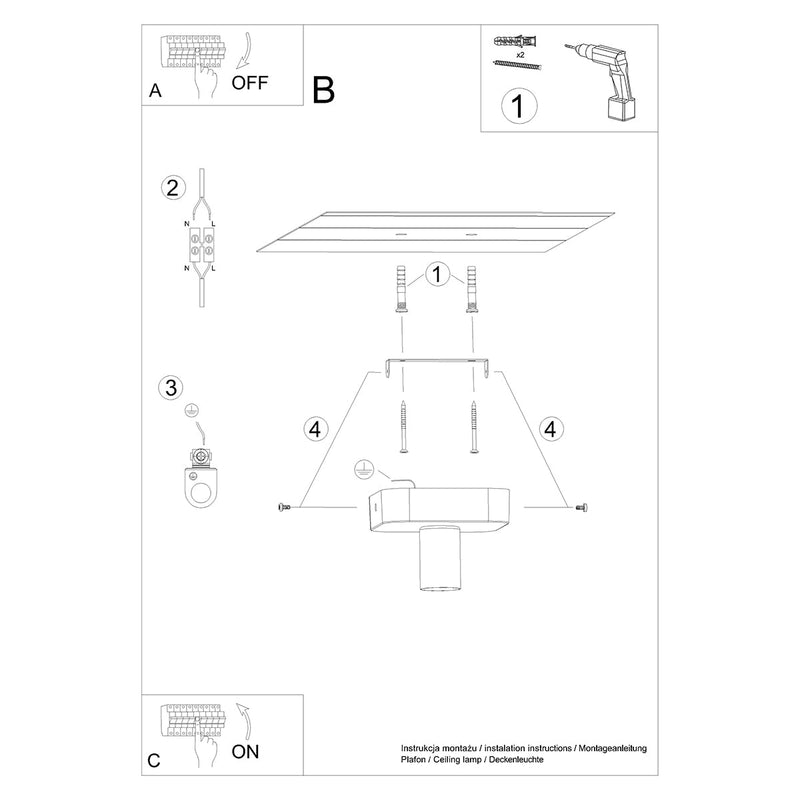 A
OFF

B

x2
1

2
N L
N L

1

3

4

4

C
ON

Instrukcja montażu / instalation instructions / Montageanleitung
Plafon / Ceiling lamp / Deckenleuchte