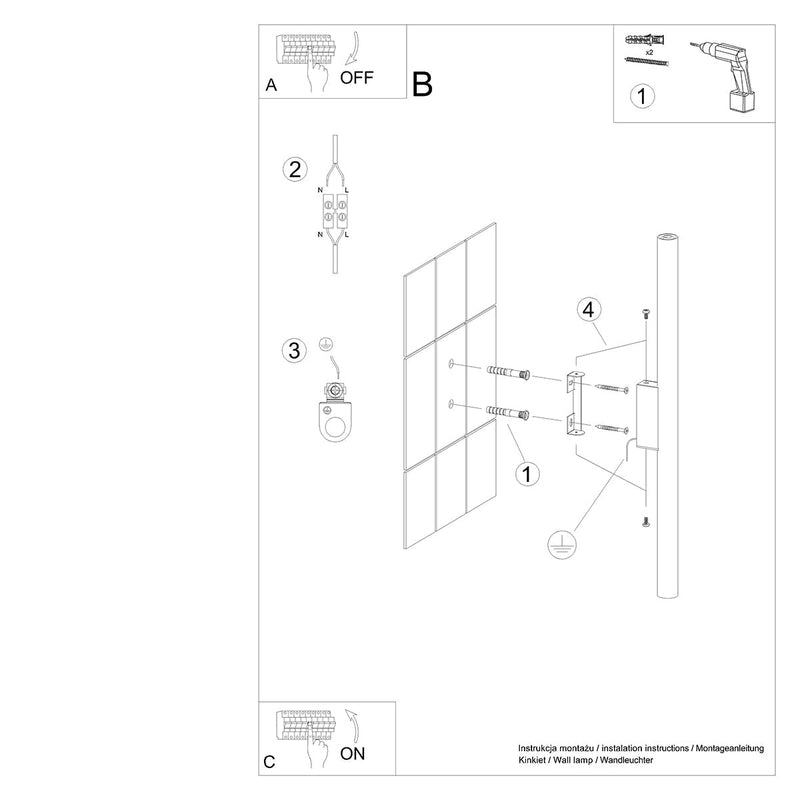 A
OFF

B

x2

1

2

N L
N L

3

4

1

C
ON

Instrukcja montażu / instalation instructions / Montageanleitung
Kinkiet / Wall lamp / Wandleuchter